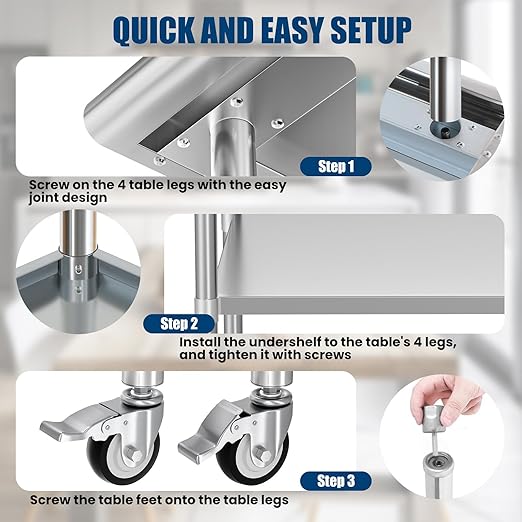 QUICK AND EASY SETUP

Step 1

Screw on the 4 table legs with the easy joint design

Step 2

Install the undershelf to the table's 4 legs, and tighten it with screws

Step 3

Screw the table feet onto the table legs