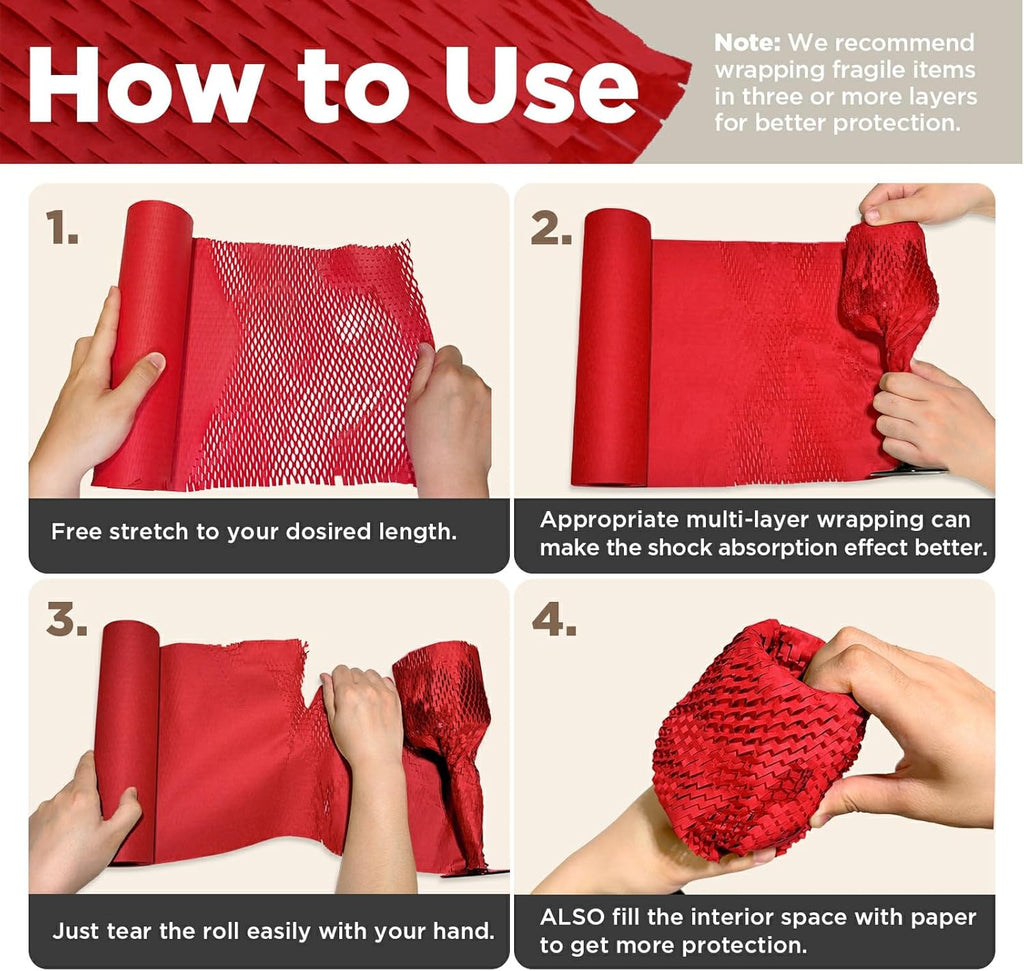 How to Use

Note: We recommend wrapping fragile items in three or more layers for better protection.

1.

Free stretch to your dosired length.

2.

Appropriate multi-layer wrapping can make the shock absorption effect better.

3.

Just tear the roll easily with your hand.

4.

ALSO fill the interior space with paper to get more protection.