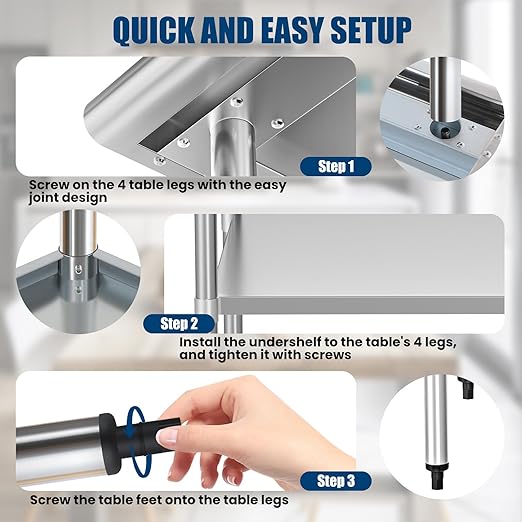 QUICK AND EASY SETUP

Step 1

Screw on the 4 table legs with the easy joint design

Step 2

Install the undershelf to the table's 4 legs, and tighten it with screws

Step 3

Screw the table feet onto the table legs