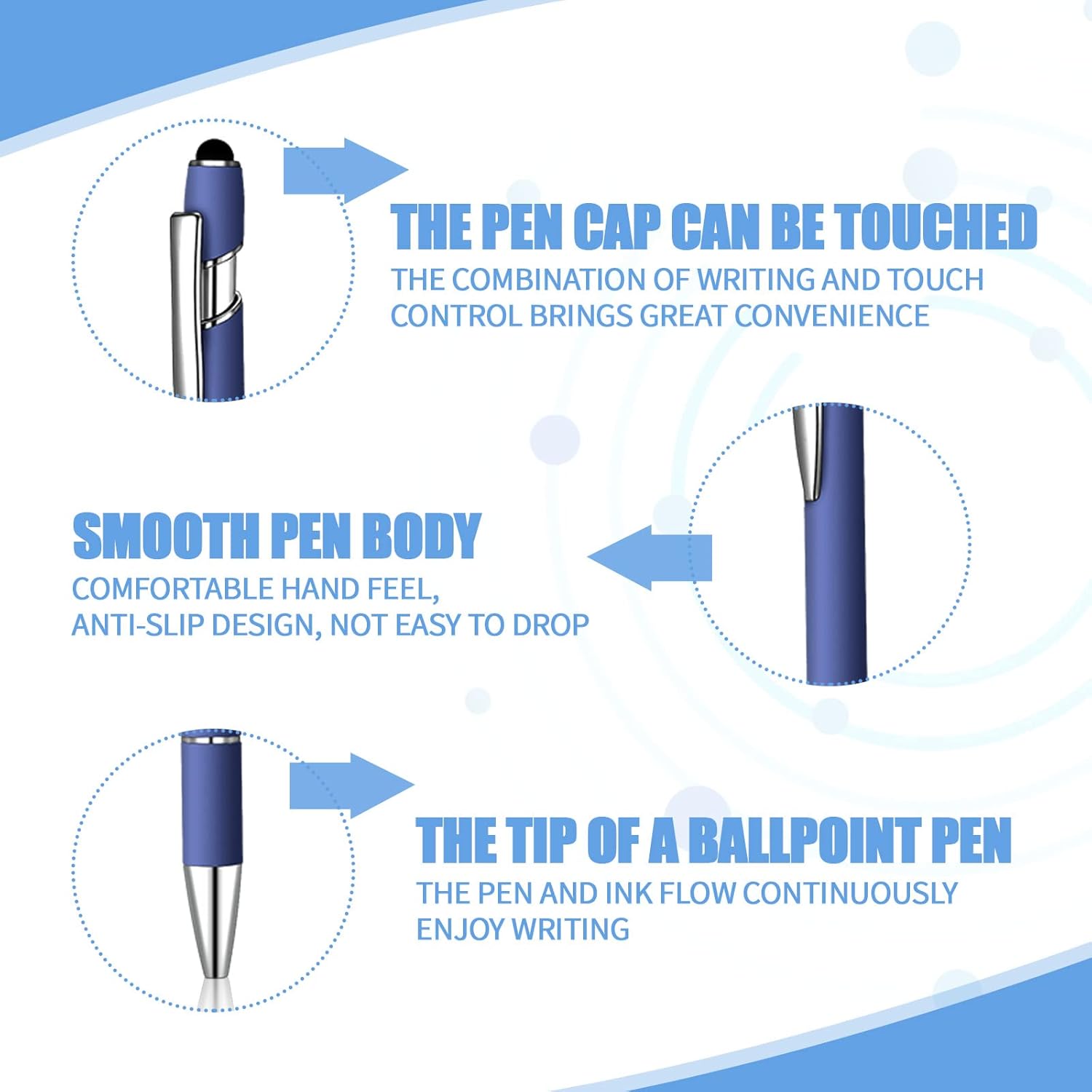 THE PEN CAP CAN BE TOUCHED
THE COMBINATION OF WRITING AND TOUCH CONTROL BRINGS GREAT CONVENIENCE

SMOOTH PEN BODY
COMFORTABLE HAND FEEL, ANTI-SLIP DESIGN, NOT EASY TO DROP

THE TIP OF A BALLPOINT PEN
THE PEN AND INK FLOW CONTINUOUSLY
ENJOY WRITING