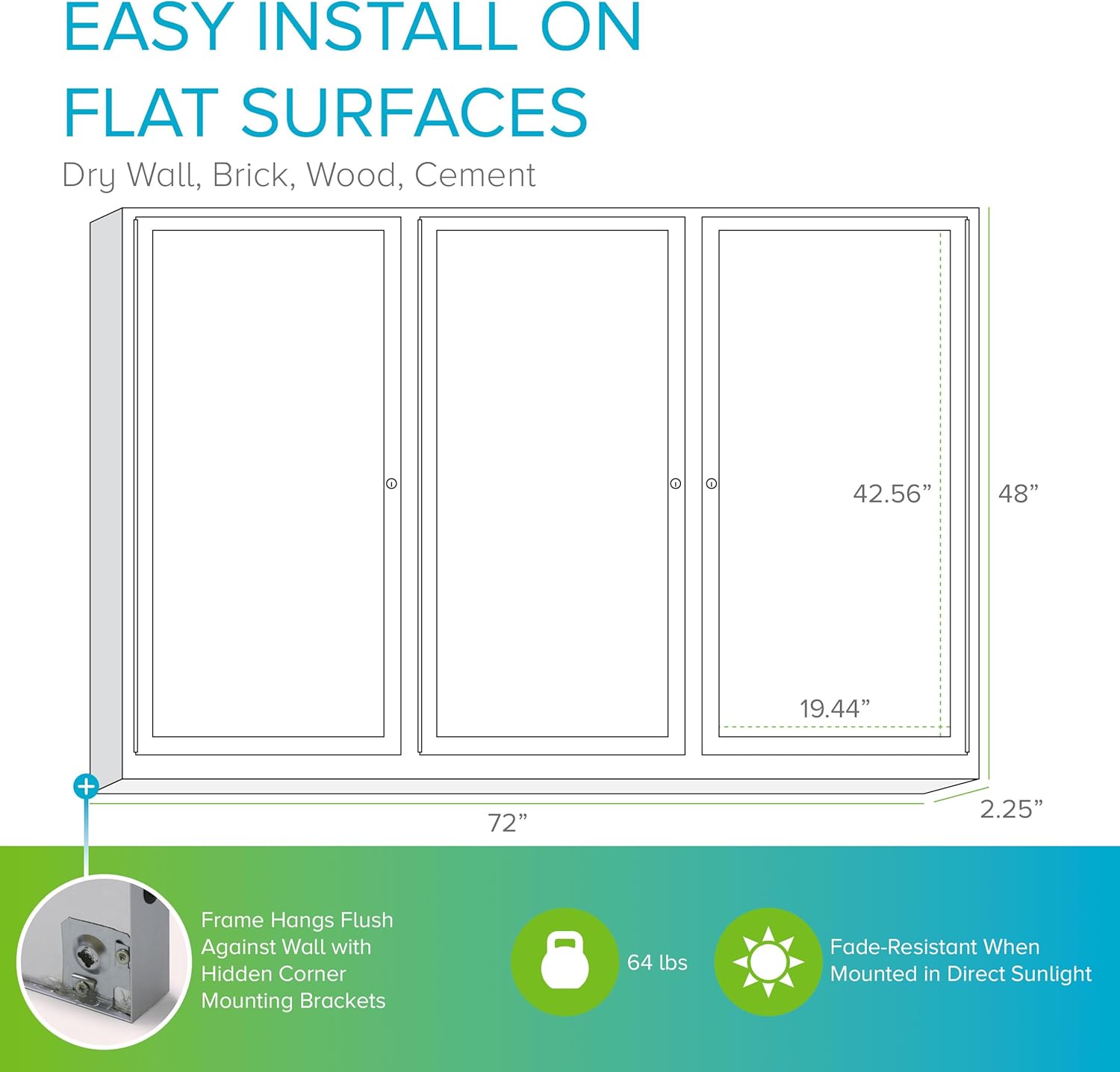 EASY INSTALL ON FLAT SURFACES

Dry Wall, Brick, Wood, Cement

42.56”

48”

19.44”

72”

2.25”

Frame Hangs Flush Against Wall with Hidden Corner Mounting Brackets

64 lbs

Fade-Resistant When Mounted in Direct Sunlight