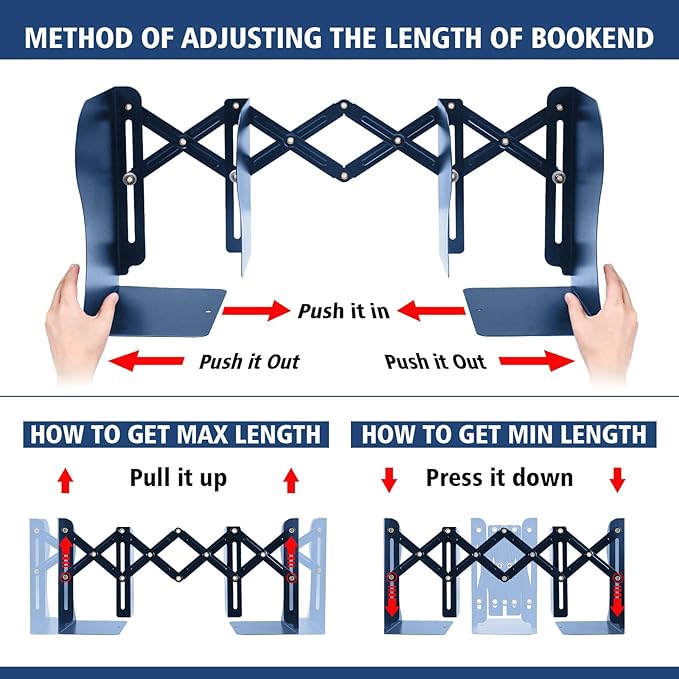 METHOD OF ADJUSTING THE LENGTH OF BOOKEND

Push it in

Push it Out

Push it Out

HOW TO GET MAX LENGTH

Pull it up

HOW TO GET MIN LENGTH

Press it down