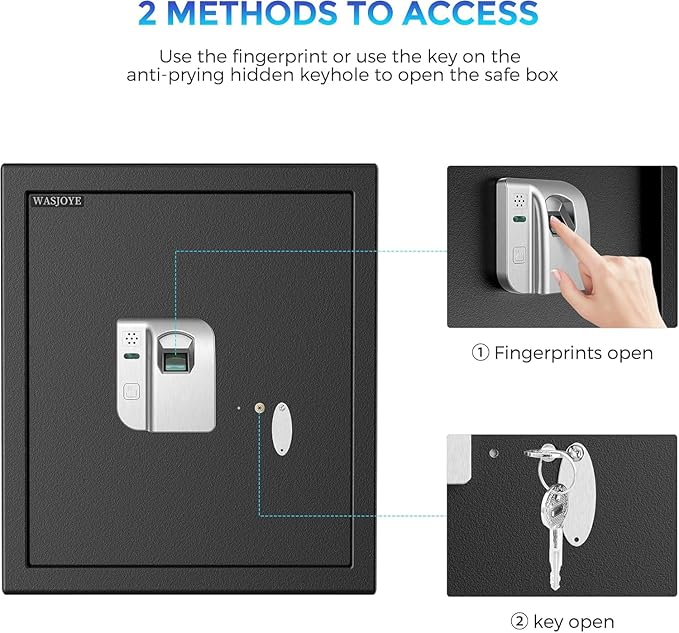 2 METHODS TO ACCESS

Use the fingerprint or use the key on the anti-prying hidden keyhole to open the safe box

WASJOYE

① Fingerprints open

② key open