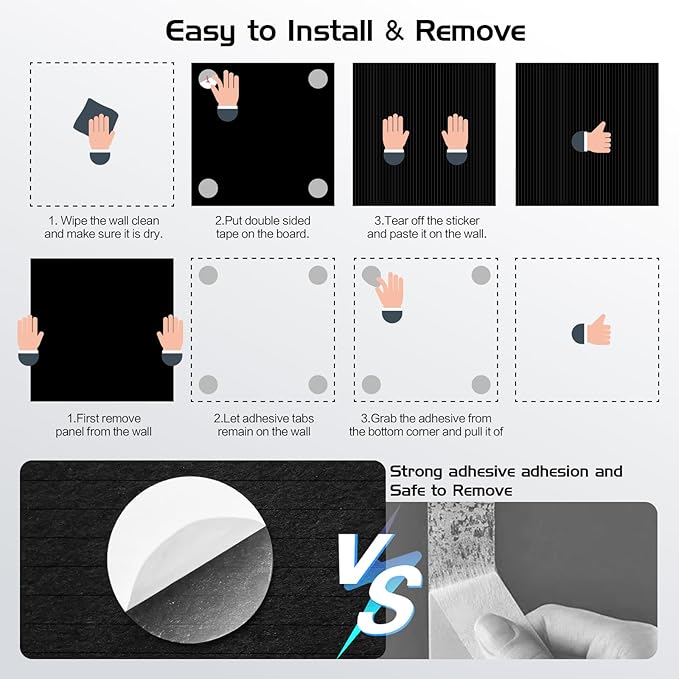 Easy to Install & Remove

1. Wipe the wall clean and make sure it is dry.

2.Put double sided tape on the board.

3.Tear off the sticker and paste it on the wall.

1.First remove panel from the wall

2.Let adhesive tabs remain on the wall

3.Grab the adhesive from the bottom corner and pull it of

Strong adhesive adhesion and Safe to Remove

VS