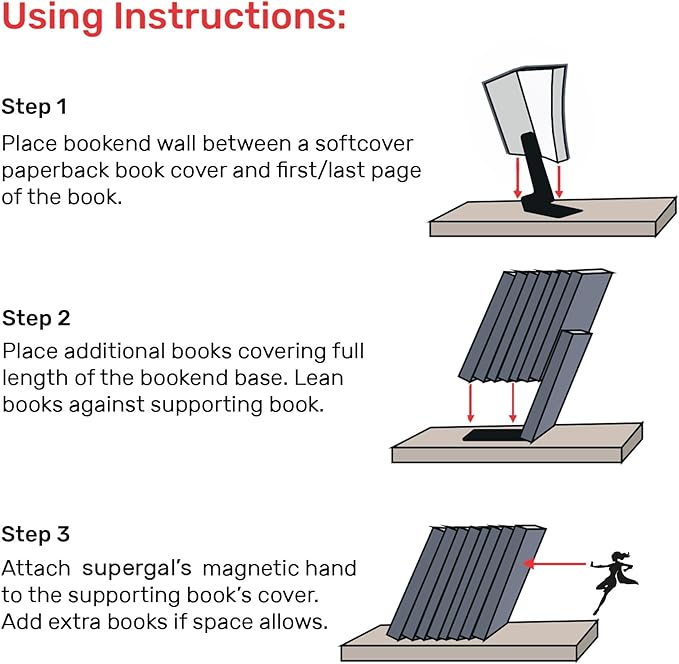 Using Instructions:

Step 1

Place bookend wall between a softcover paperback book cover and first/last page of the book.

Step 2

Place additional books covering full length of the bookend base. Lean books against supporting book.

Step 3

Attach supergal's magnetic hand to the supporting book's cover. Add extra books if space allows.