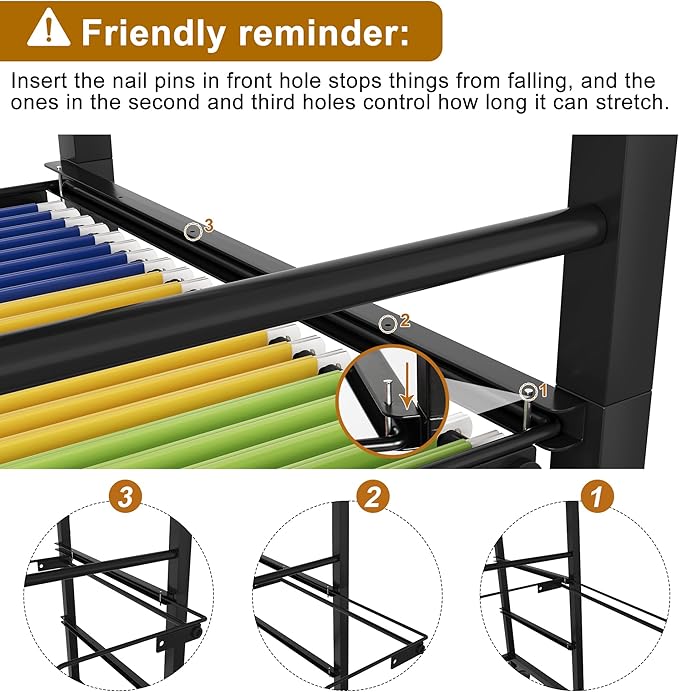 Friendly reminder:

Insert the nail pins in front hole stops things from falling, and the ones in the second and third holes control how long it can stretch.

3

2

1

3

2

1