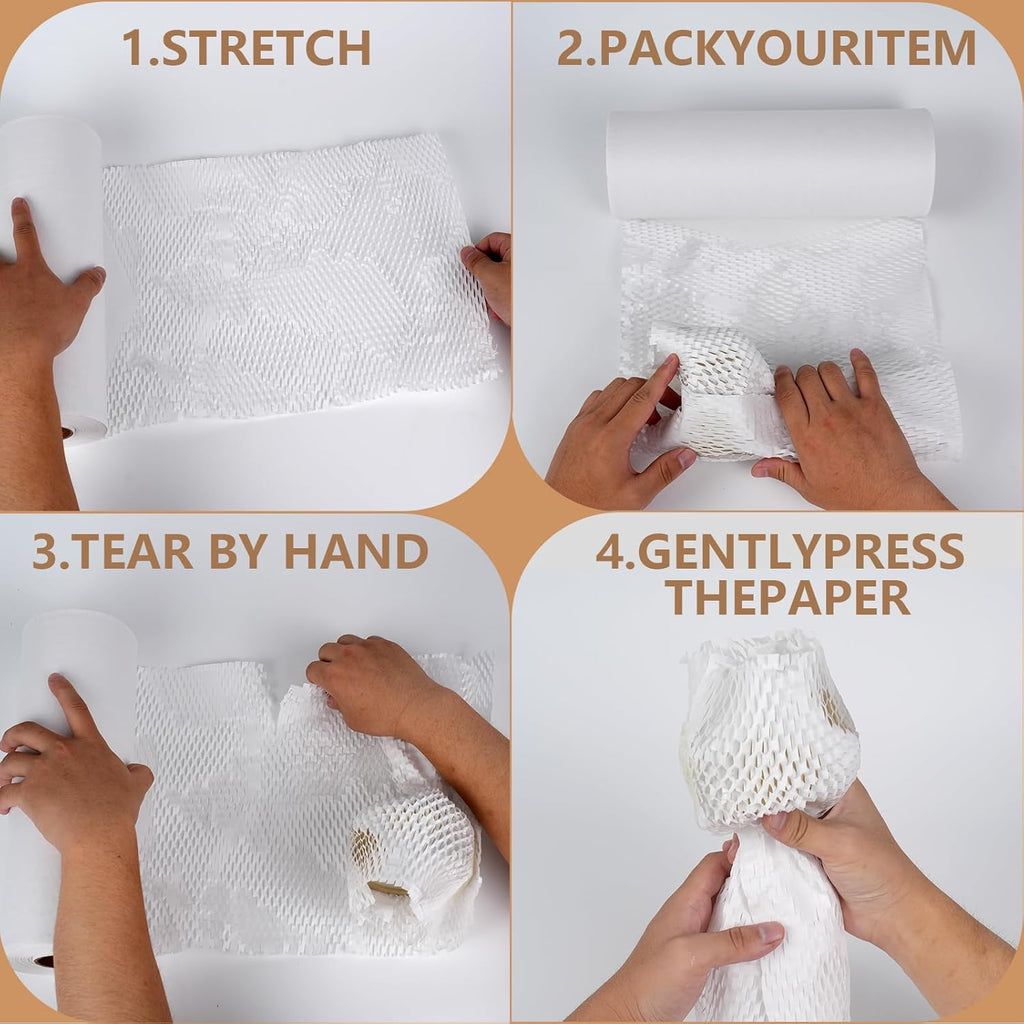 1.STRETCH

2.PACKYOURITEM

3.TEAR BY HAND

4.GENTLYPRESS THEPAPER