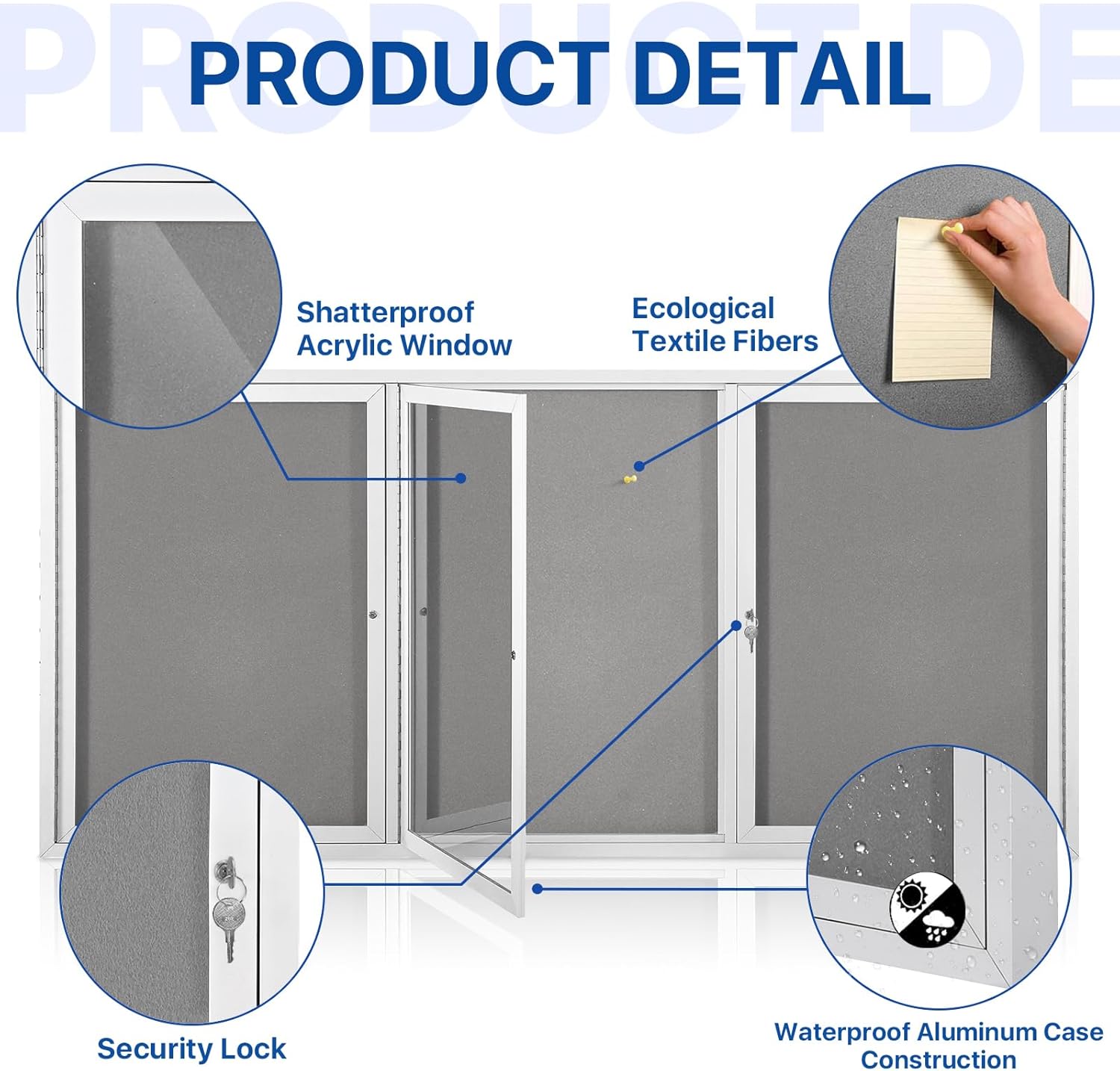 PRODUCT DE

PRODUCT DETAIL

Shatterproof Acrylic Window

Ecological Textile Fibers

Security Lock

Waterproof Aluminum Case Construction