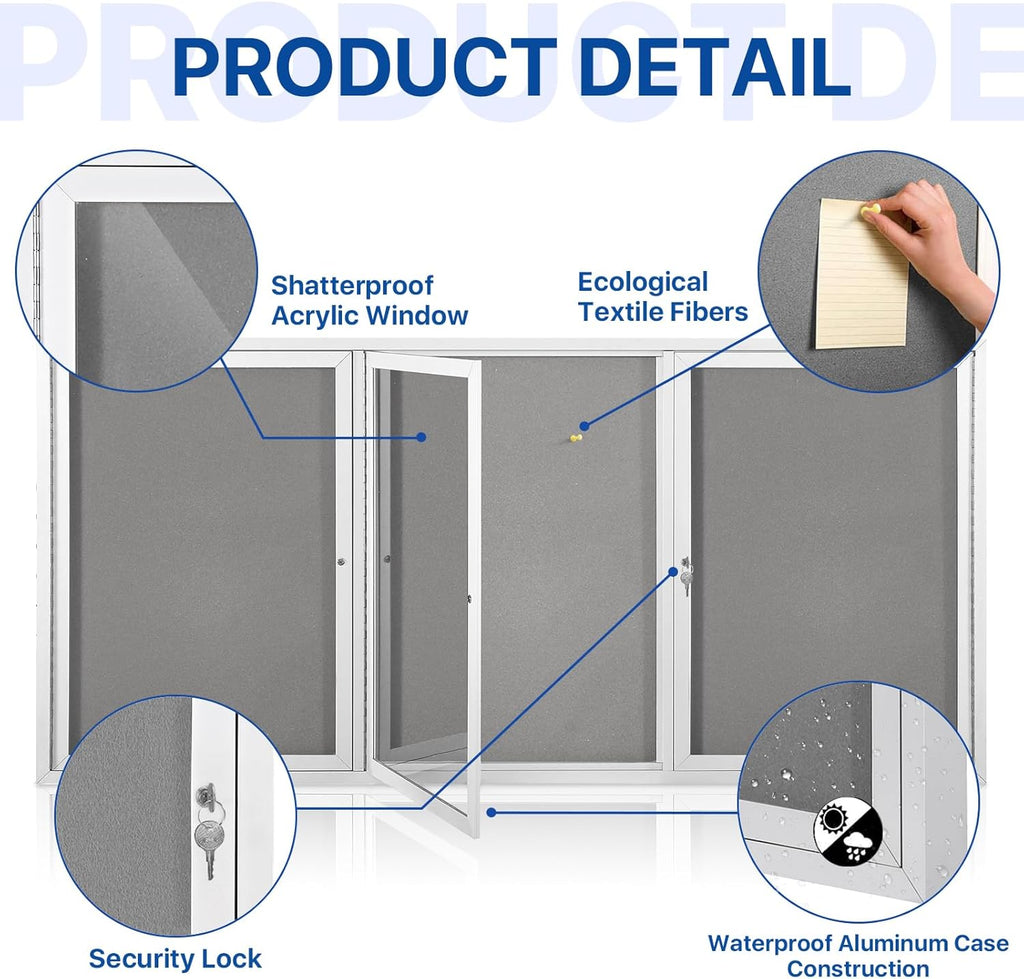 PRODUCT DE

PRODUCT DETAIL

Shatterproof Acrylic Window

Ecological Textile Fibers

Security Lock

Waterproof Aluminum Case Construction