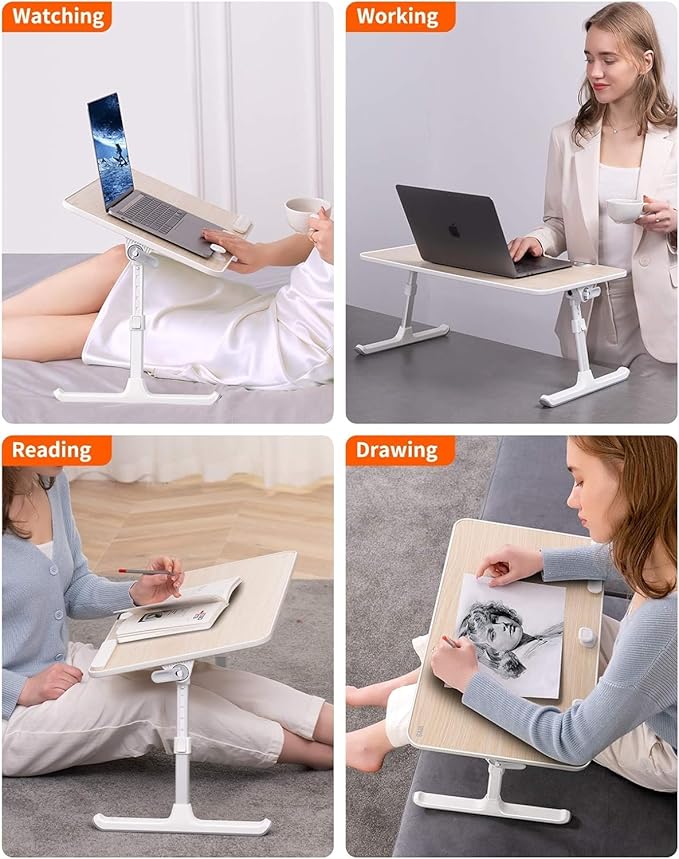 Watching

Working

Reading

Drawing