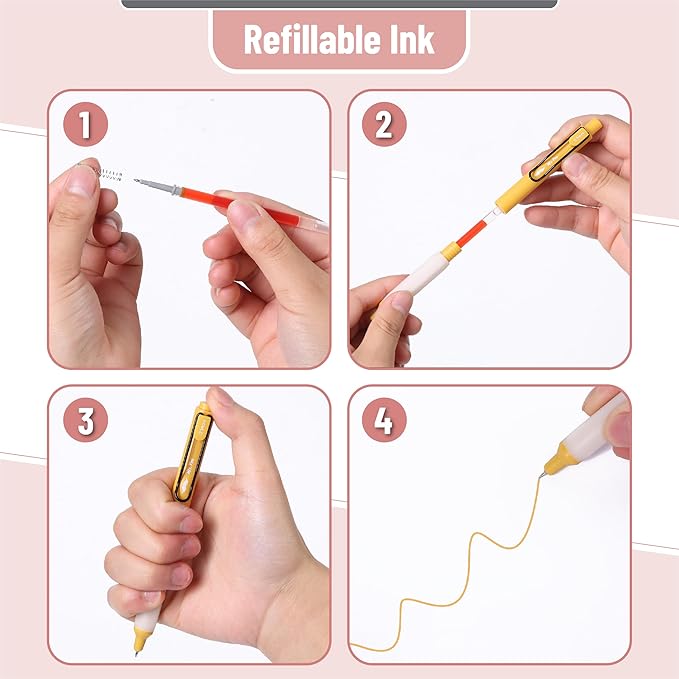 Refillable Ink

1

2

3

4