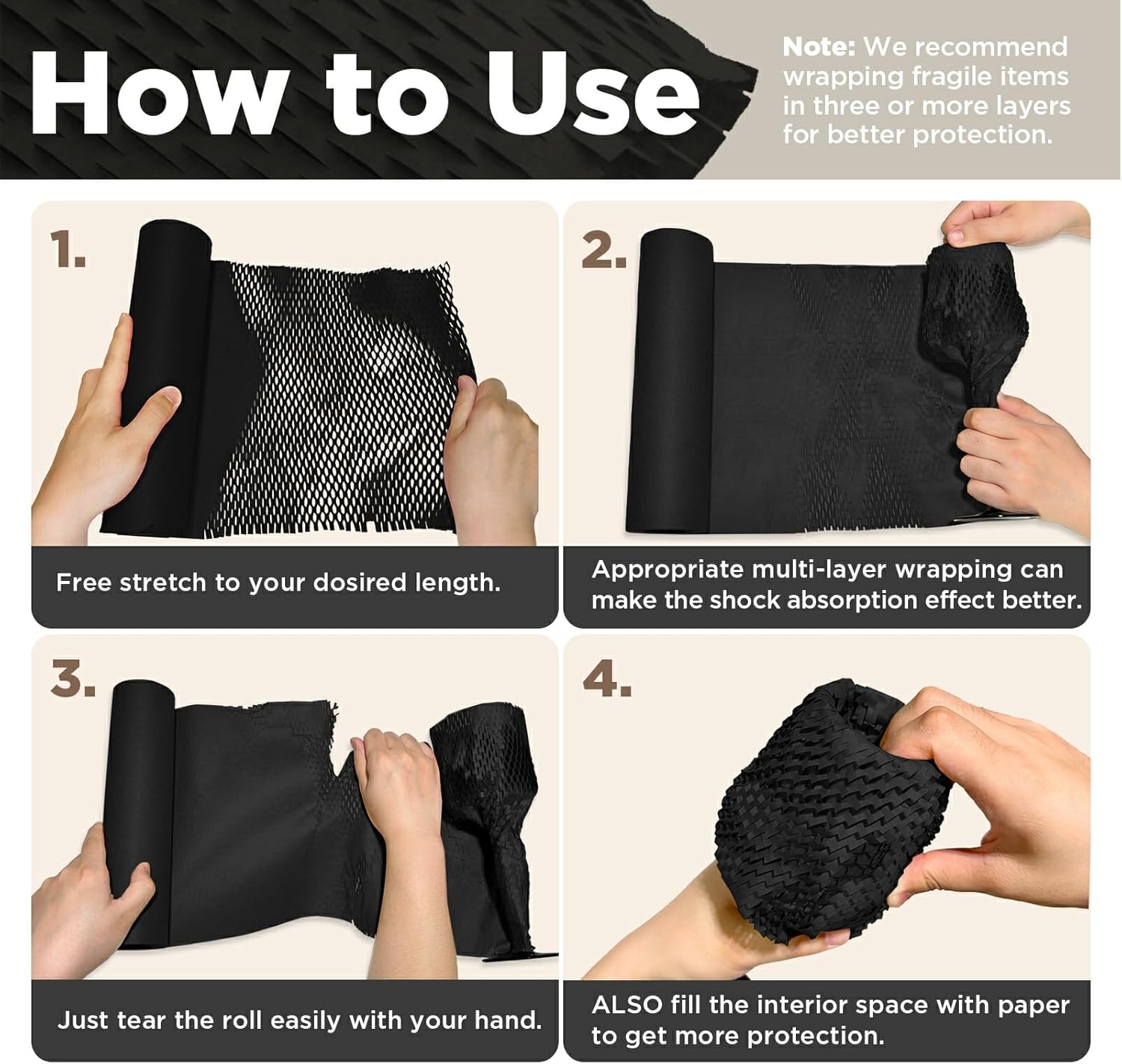 How to Use

Note: We recommend wrapping fragile items in three or more layers for better protection.

1.

Free stretch to your dosired length.

2.

Appropriate multi-layer wrapping can make the shock absorption effect better.

3.

Just tear the roll easily with your hand.

4.

ALSO fill the interior space with paper to get more protection.