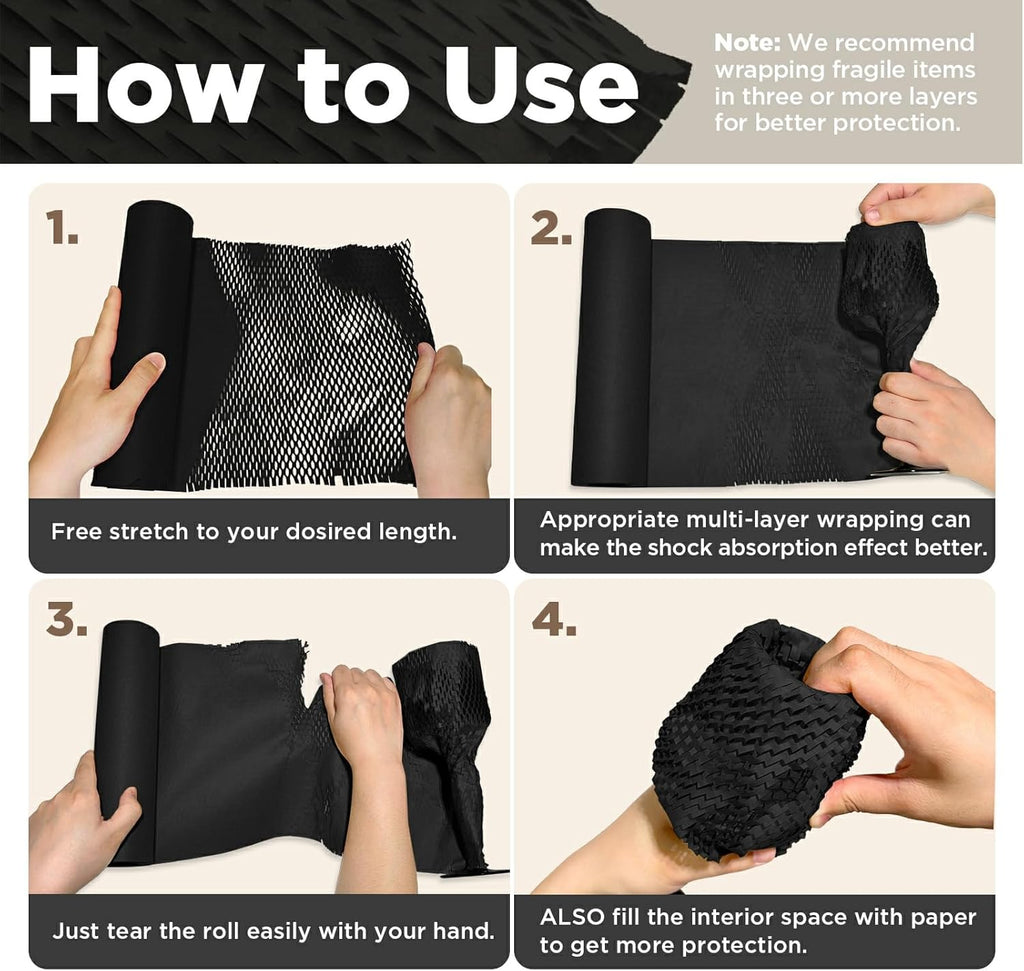 How to Use

Note: We recommend wrapping fragile items in three or more layers for better protection.

1.

Free stretch to your dosired length.

2.

Appropriate multi-layer wrapping can make the shock absorption effect better.

3.

Just tear the roll easily with your hand.

4.

ALSO fill the interior space with paper to get more protection.