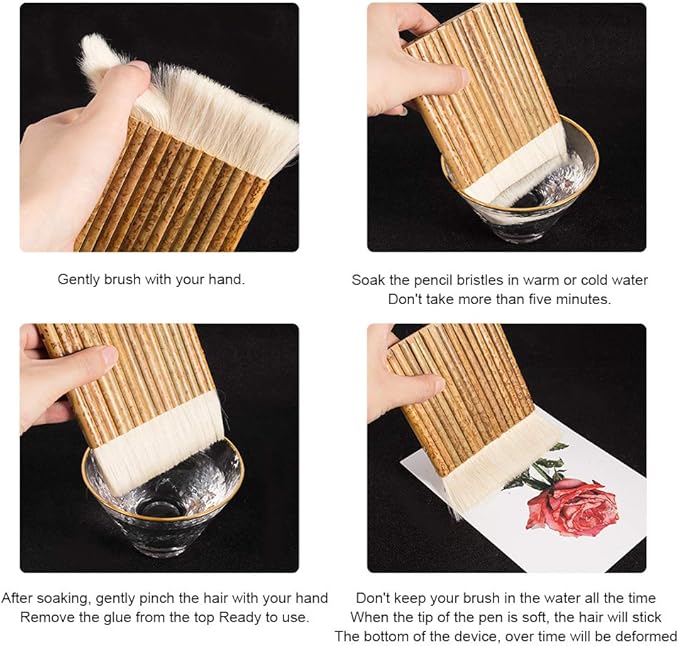 Gently brush with your hand.

Soak the pencil bristles in warm or cold water
Don't take more than five minutes.

After soaking, gently pinch the hair with your hand
Remove the glue from the top Ready to use.

Don't keep your brush in the water all the time
When the tip of the pen is soft, the hair will stick
The bottom of the device, over time will be deformed