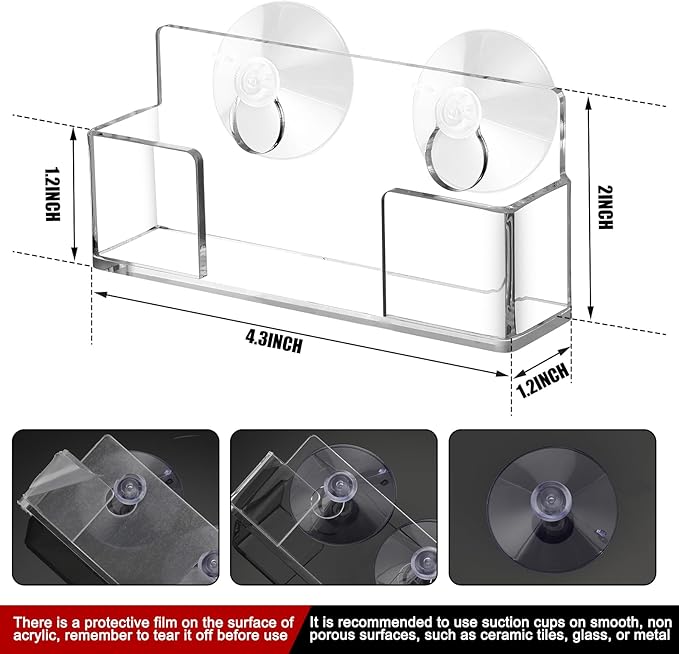 1.2INCH

2INCH

4.3INCH

1.2INCH

There is a protective film on the surface of acrylic, remember to tear it off before use

It is recommended to use suction cups on smooth, non porous surfaces, such as ceramic tiles, glass, or metal