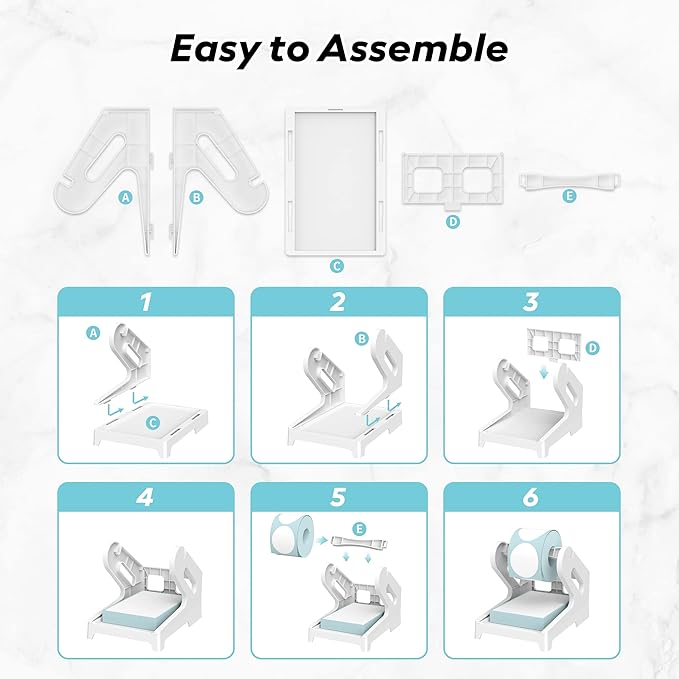 Easy to Assemble

A B C D E

1
A
C

2
B

3
D

4

5
E

6