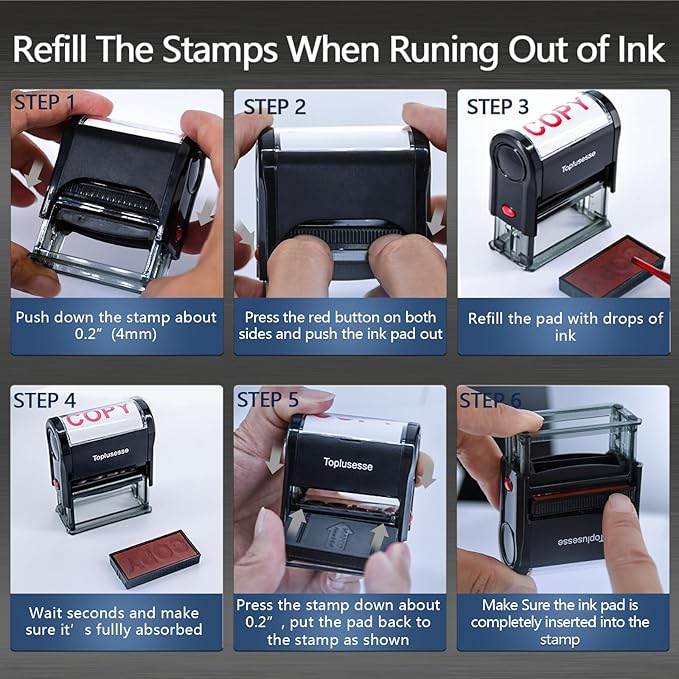 Refill The Stamps When Runing Out of Ink

STEP 1

Push down the stamp about 0.2" (4mm)

STEP 2

Press the red button on both sides and push the ink pad out

STEP 3

COPY

Toplusesse

Refill the pad with drops of ink

STEP 4

COPY

Toplusesse

COPY

Wait seconds and make sure it's fully absorbed

STEP 5

Toplusesse

Press the stamp down about 0.2", put the pad back to the stamp as shown

STEP 6

Toplusesse

Make Sure the ink pad is completely inserted into the stamp