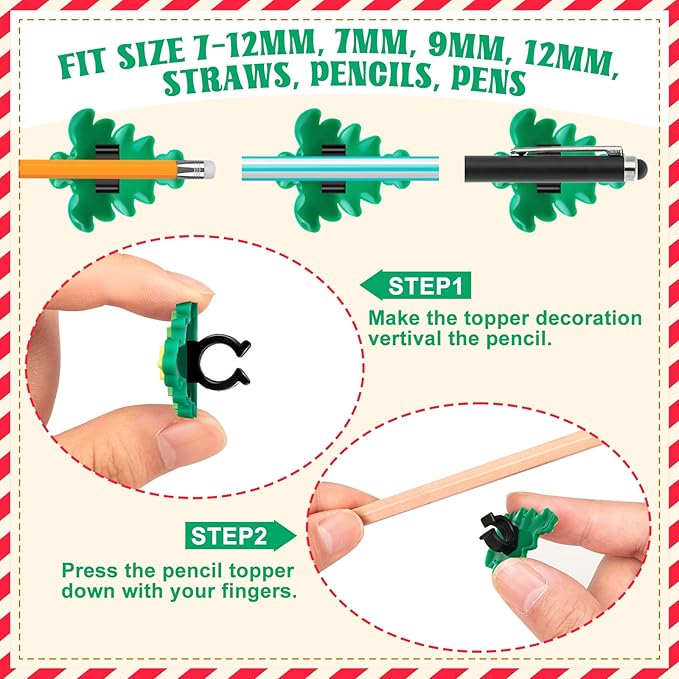 FIT SIZE 7-12MM, 7MM, 9MM, 12MM, STRAWS, PENCILS, PENS

STEP1

Make the topper decoration vertival the pencil.

STEP2

Press the pencil topper down with your fingers.