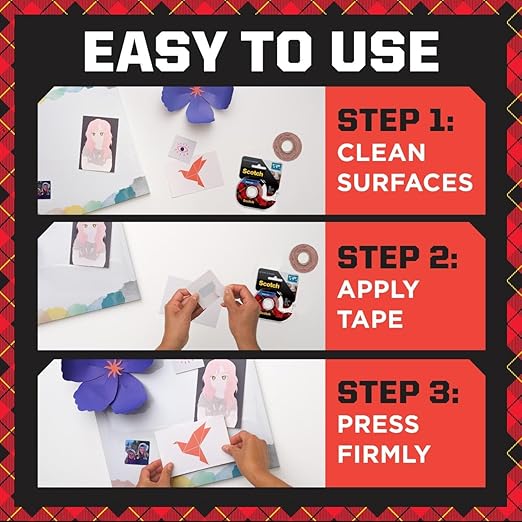 EASY TO USE

Scotch

STEP 1:
CLEAN SURFACES

Scotch

STEP 2:
APPLY TAPE

STEP 3:
PRESS FIRMLY