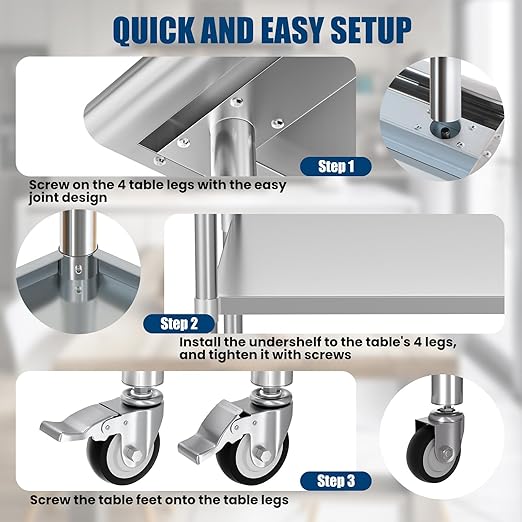 QUICK AND EASY SETUP

Step 1

Screw on the 4 table legs with the easy joint design

Step 2

Install the undershelf to the table's 4 legs, and tighten it with screws

Step 3

Screw the table feet onto the table legs