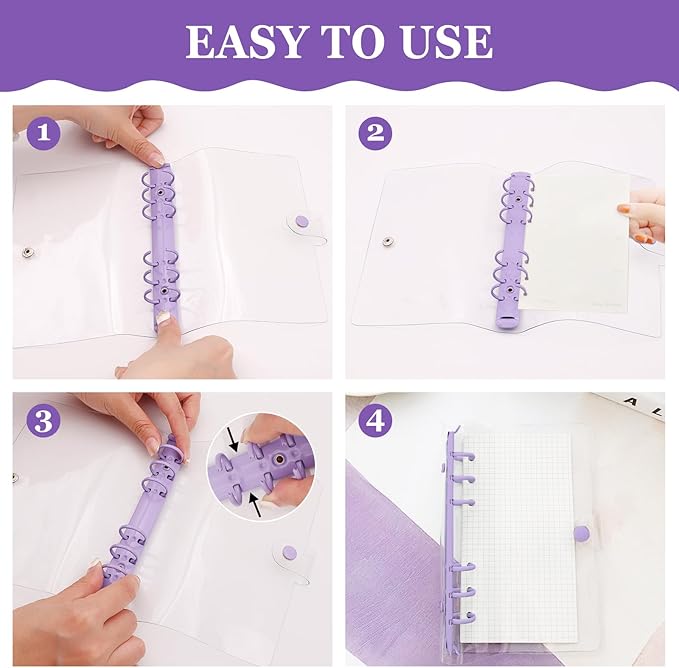 EASY TO USE

1

2

3

4