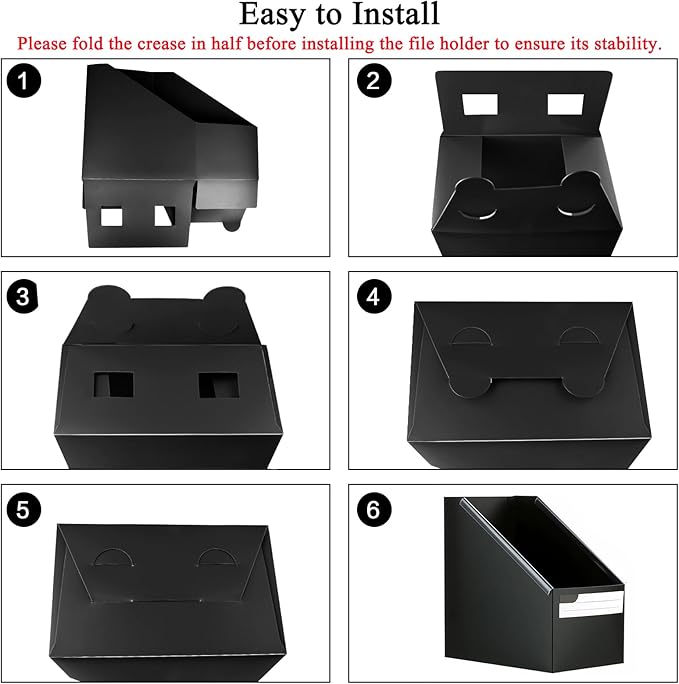 Easy to Install

Please fold the crease in half before installing the file holder to ensure its stability.

1

2

3

4

5

6