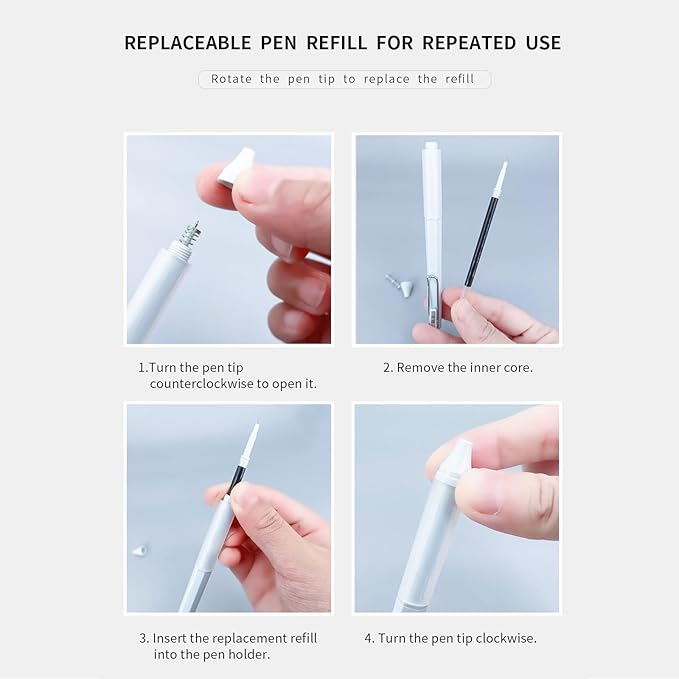 REPLACEABLE PEN REFILL FOR REPEATED USE

Rotate the pen tip to replace the refill

1.Turn the pen tip counterclockwise to open it.

2. Remove the inner core.

3. Insert the replacement refill into the pen holder.

4. Turn the pen tip clockwise.