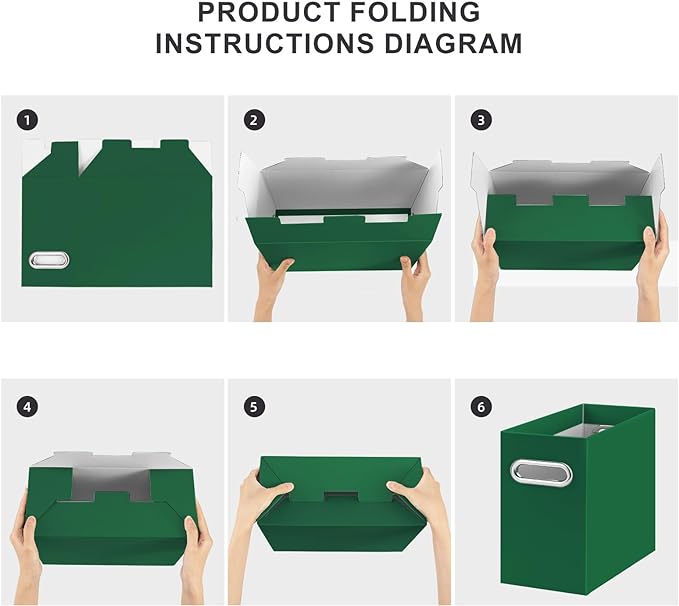 PRODUCT FOLDING
INSTRUCTIONS DIAGRAM

1

2

3

4

5

6