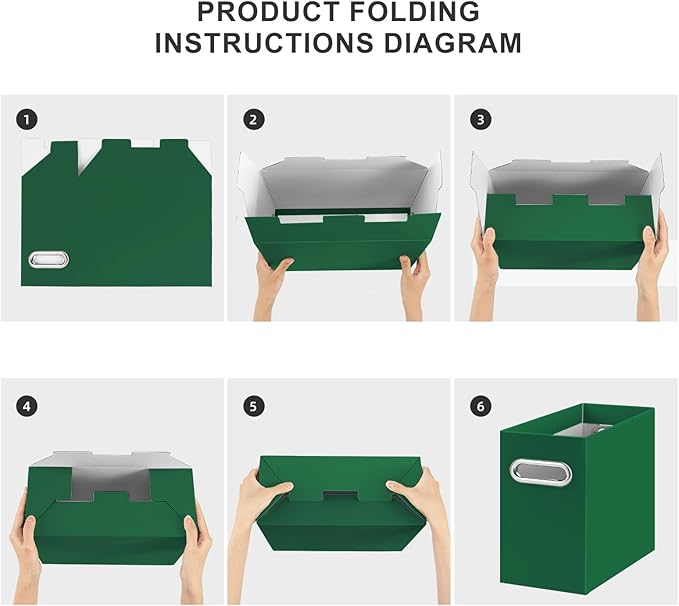 PRODUCT FOLDING
INSTRUCTIONS DIAGRAM

1

2

3

4

5

6