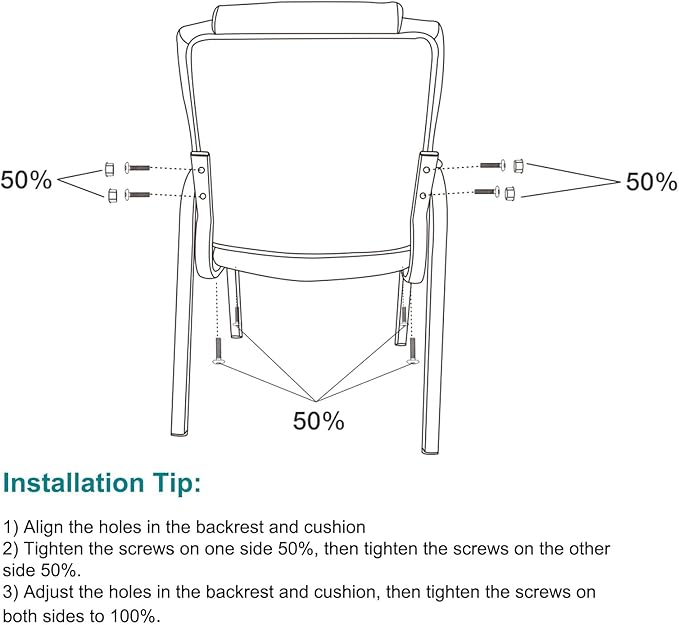 50%

50%

50%

Installation Tip:

1) Align the holes in the backrest and cushion
2) Tighten the screws on one side 50%, then tighten the screws on the other side 50%.
3) Adjust the holes in the backrest and cushion, then tighten the screws on both sides to 100%.