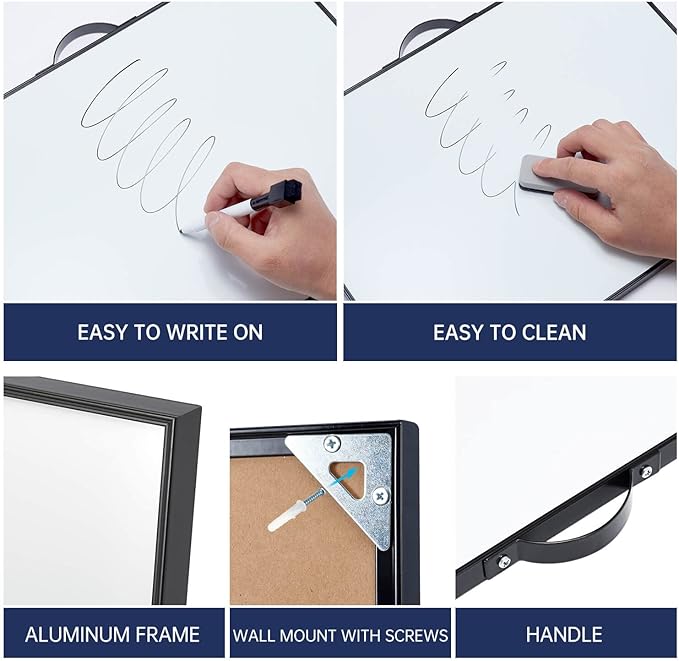 EASY TO WRITE ON

EASY TO CLEAN

ALUMINUM FRAME

WALL MOUNT WITH SCREWS

HANDLE