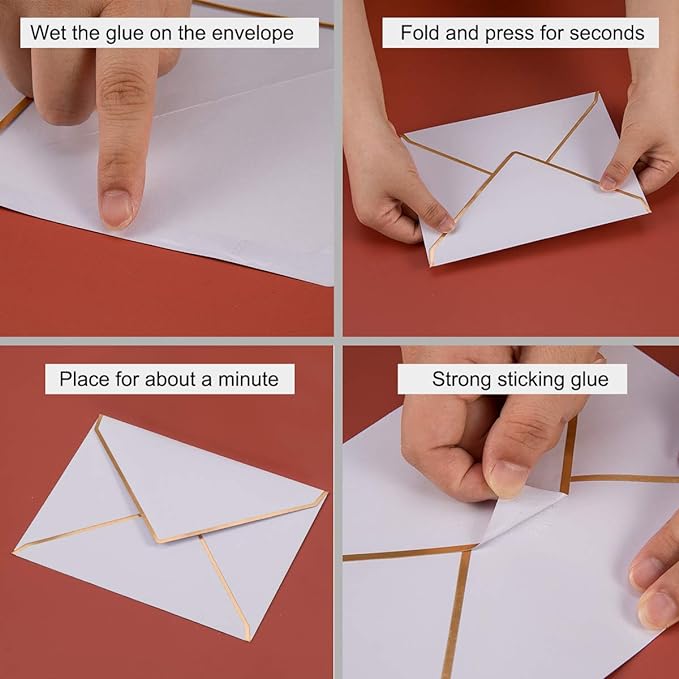 Wet the glue on the envelope

Fold and press for seconds

Place for about a minute

Strong sticking glue