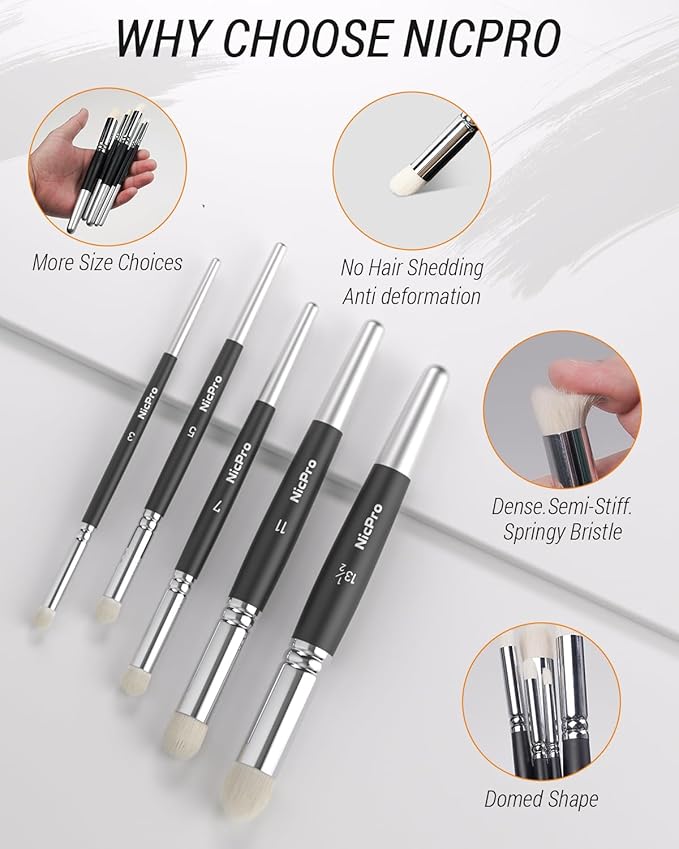 WHY CHOOSE NICPRO

More Size Choices

No Hair Shedding
Anti deformation

Dense.Semi-Stiff.
Springy Bristle

Domed Shape

NicPro 3

NicPro 5

NicPro 7

NicPro 11

NicPro $13\frac{1}{2}$