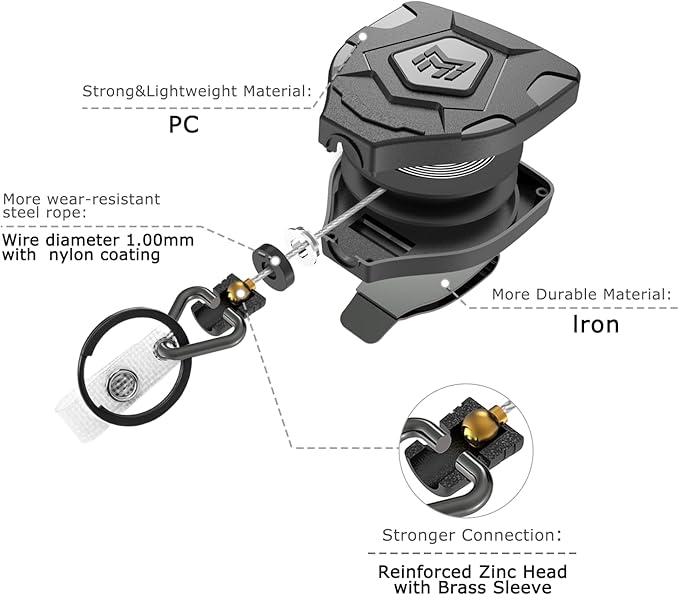 Strong&Lightweight Material:

PC

More wear-resistant steel rope:

Wire diameter 1.00mm with nylon coating

More Durable Material:

Iron

Stronger Connection:

Reinforced Zinc Head with Brass Sleeve