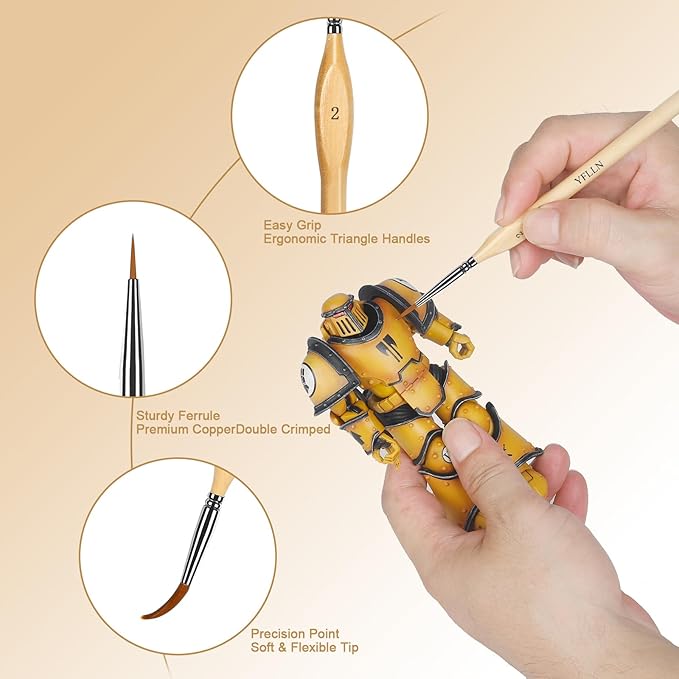 2

Easy Grip
Ergonomic Triangle Handles

YFLLN

Sturdy Ferrule
Premium CopperDouble Crimped

Precision Point
Soft & Flexible Tip