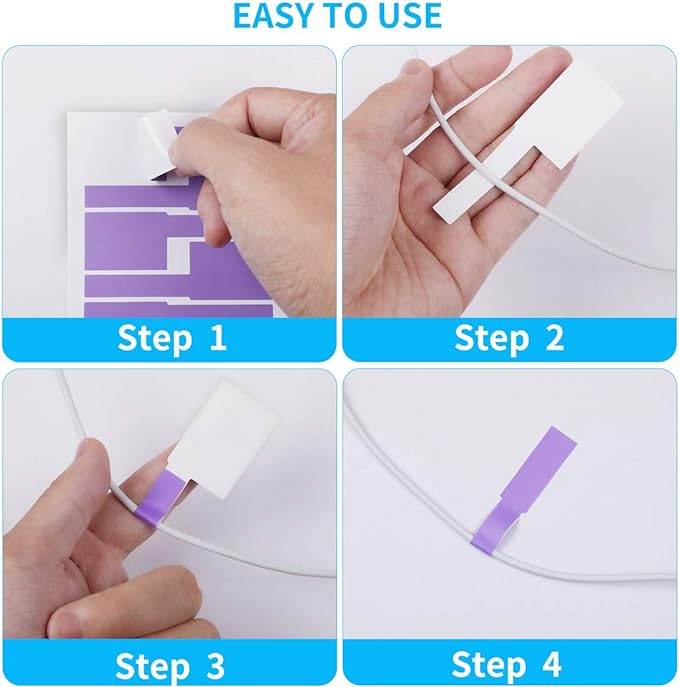 EASY TO USE

Step 1

Step 2

Step 3

Step 4