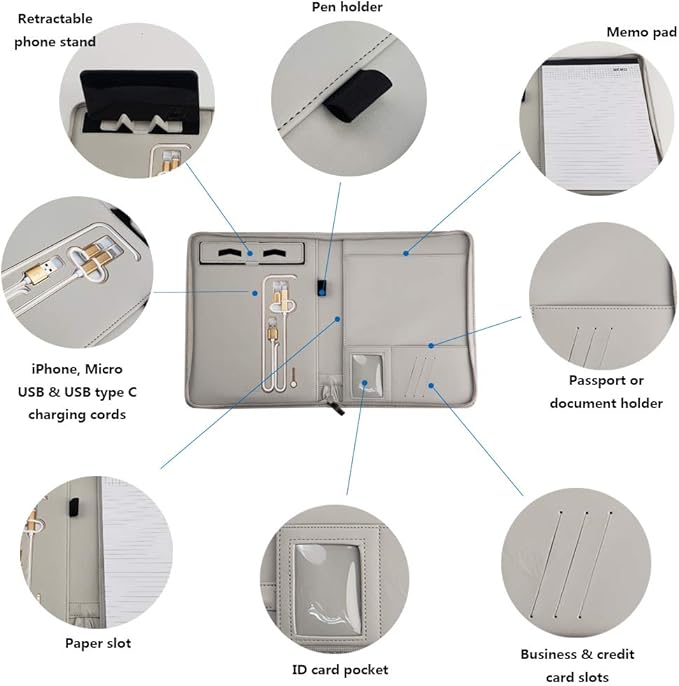 Retractable phone stand

Pen holder

Memo pad

MEMO

iPhone, Micro USB & USB type C charging cords

Passport or document holder

Paper slot

ID card pocket

Business & credit card slots