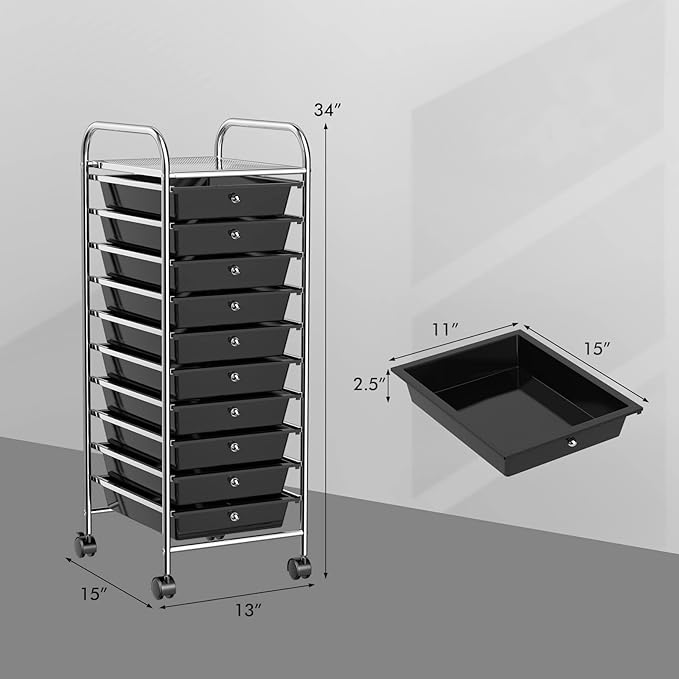 34″

11″

15″

2.5″

15″

13″