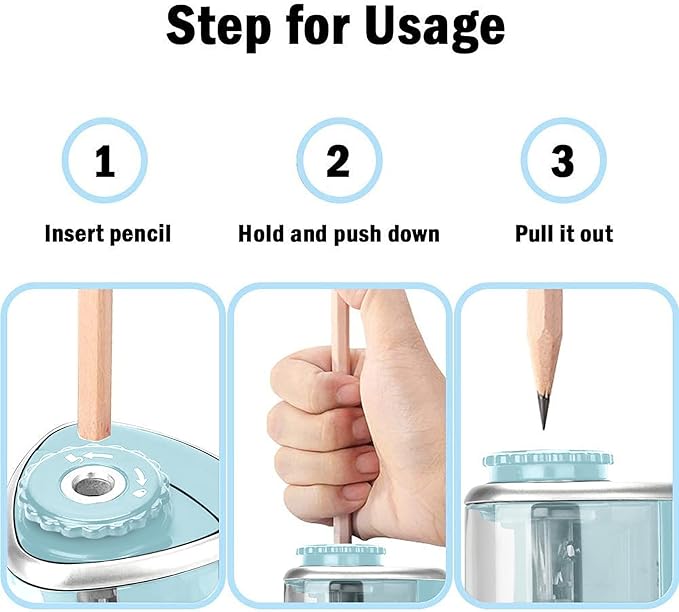 Step for Usage

1

Insert pencil

2

Hold and push down

3

Pull it out