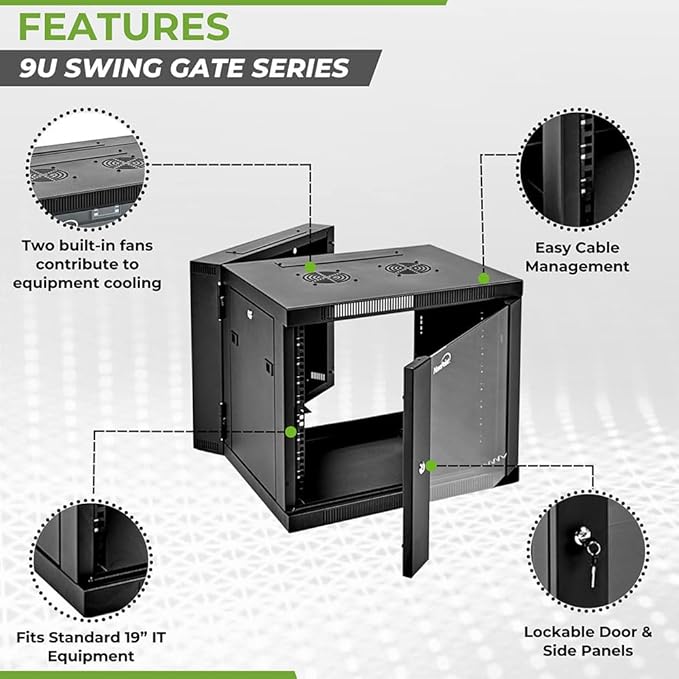 FEATURES

9U SWING GATE SERIES

Two built-in fans contribute to equipment cooling

Easy Cable Management

Fits Standard 19” IT Equipment

Lockable Door & Side Panels