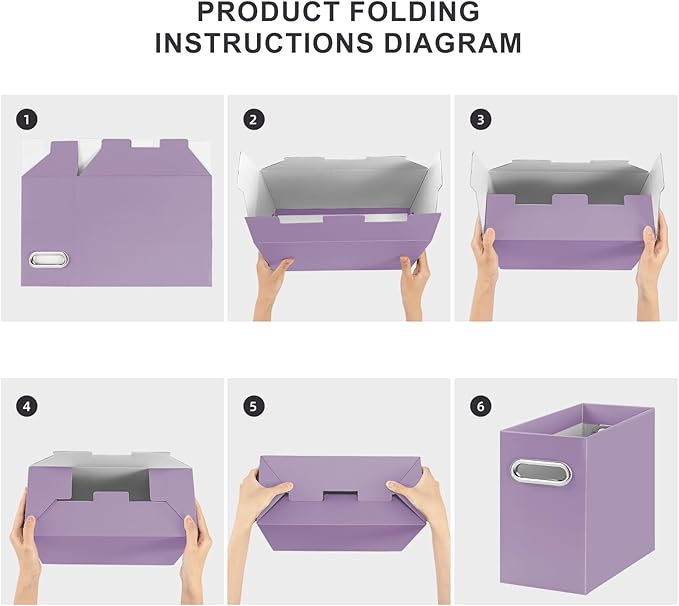 PRODUCT FOLDING INSTRUCTIONS DIAGRAM

1

2

3

4

5

6