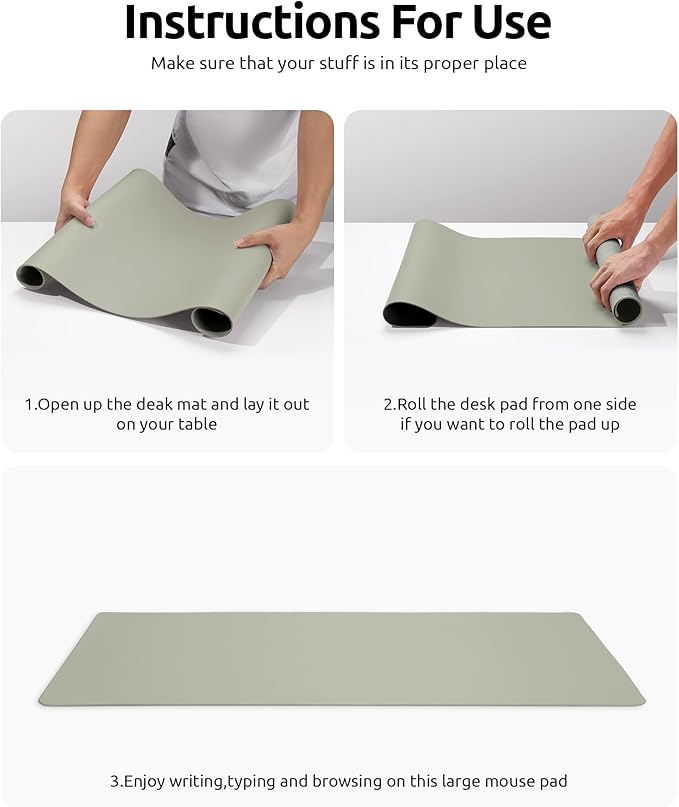 Instructions For Use

Make sure that your stuff is in its proper place

1.Open up the deak mat and lay it out on your table

2.Roll the desk pad from one side if you want to roll the pad up

3.Enjoy writing,typing and browsing on this large mouse pad