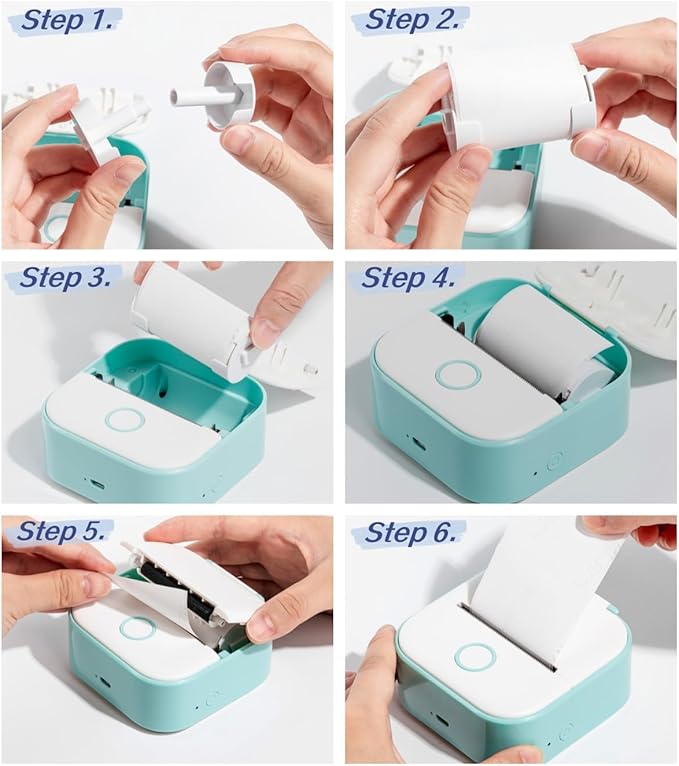 Step 1.

Step 2.

Step 3.

Step 4.

Step 5.

Step 6.