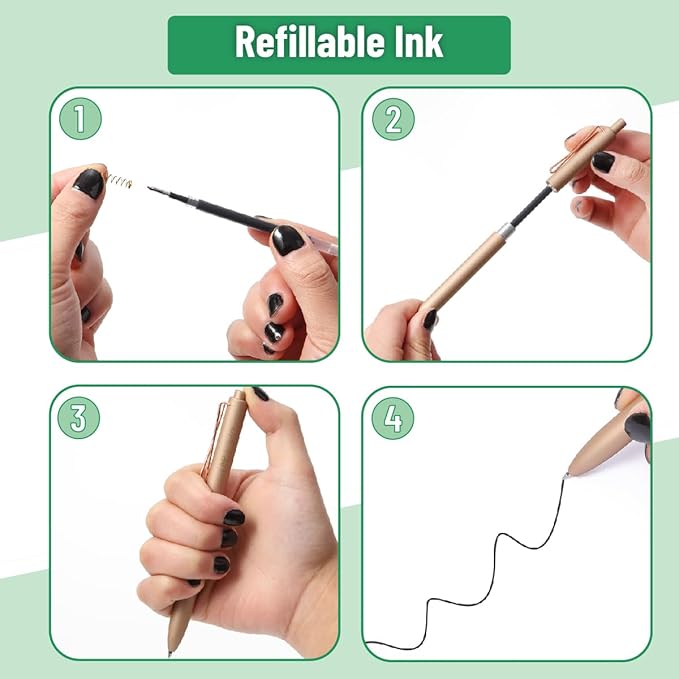 Refillable Ink

1

2

3

4