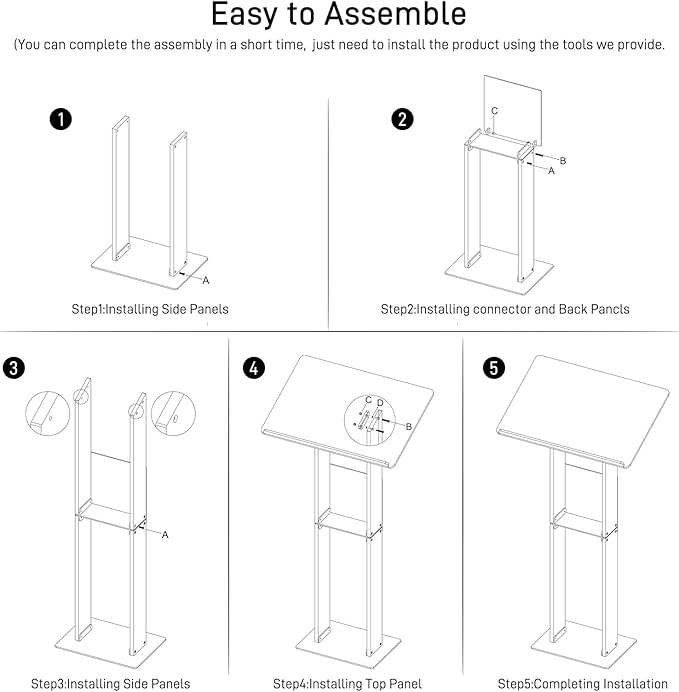 Easy to Assemble

(You can complete the assembly in a short time,  just need to install the product using the tools we provide.

1

A

Step1:Installing Side Panels

2

C

B

A

Step2:Installing connector and Back Pancls

3

A

Step3:Installing Side Panels

4

C

D

B

Step4:Installing Top Panel

5

Step5:Completing Installation