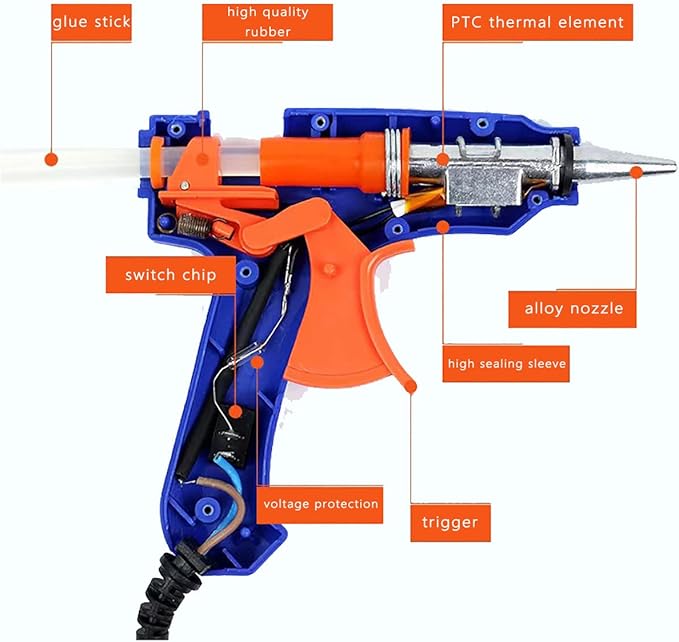 glue stick

high quality rubber

PTC thermal element

switch chip

alloy nozzle

high sealing sleeve

voltage protection

trigger