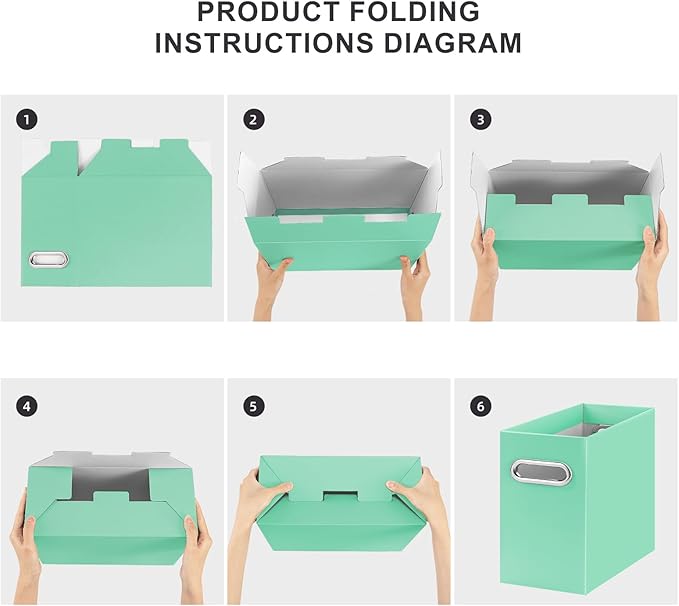 PRODUCT FOLDING INSTRUCTIONS DIAGRAM

1

2

3

4

5

6