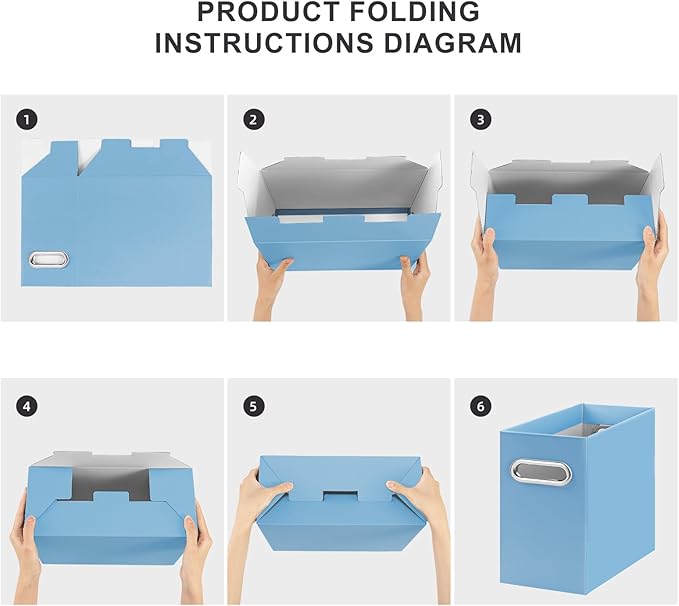 PRODUCT FOLDING
INSTRUCTIONS DIAGRAM

1

2

3

4

5

6