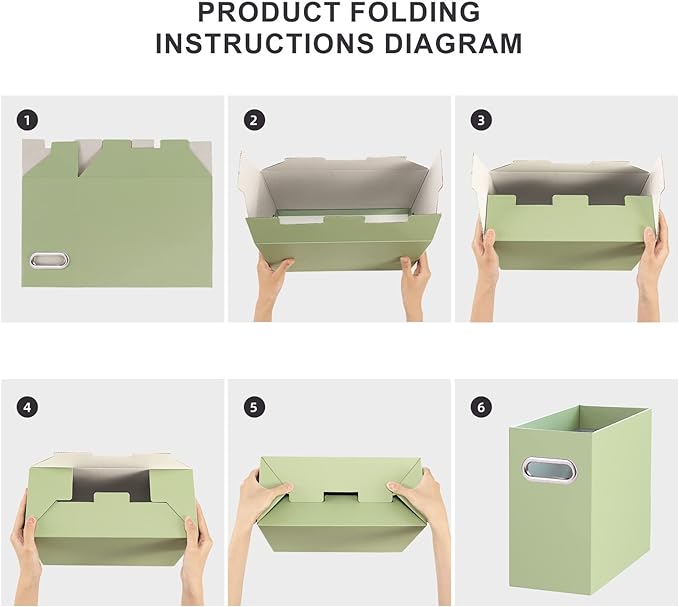 PRODUCT FOLDING
INSTRUCTIONS DIAGRAM

1

2

3

4

5

6