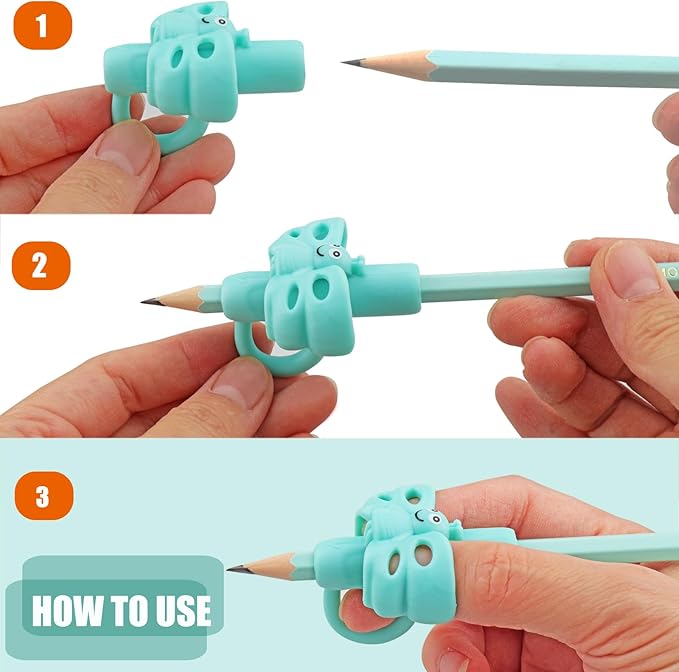 1

2

3

HOW TO USE